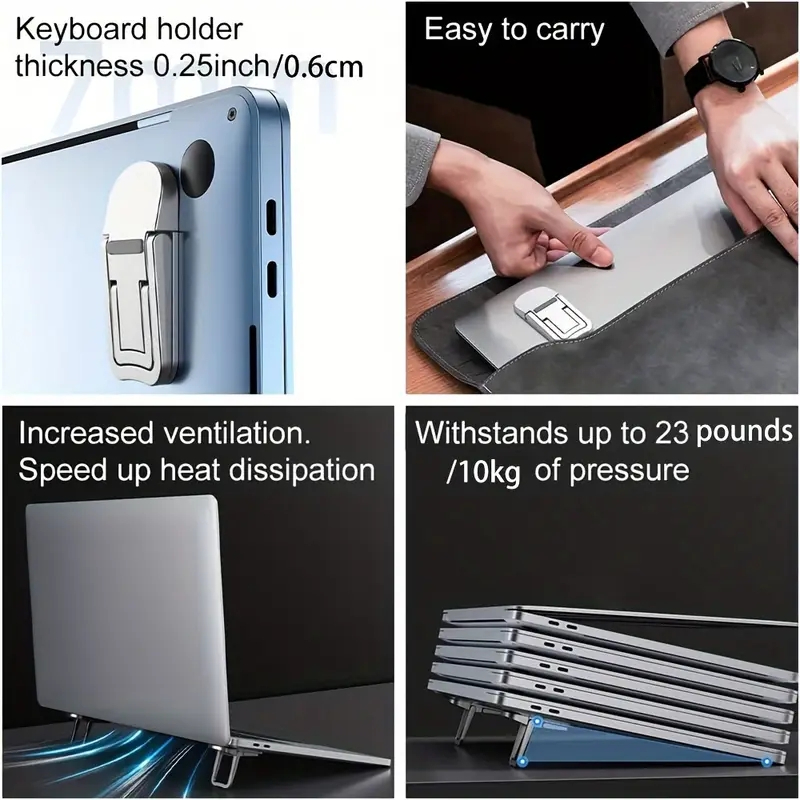 Keyboard holder thickness 0.25inch/0.6cm

Easy to carry

Increased ventilation. Speed up heat dissipation

Withstands up to 23 pounds /10kg of pressure