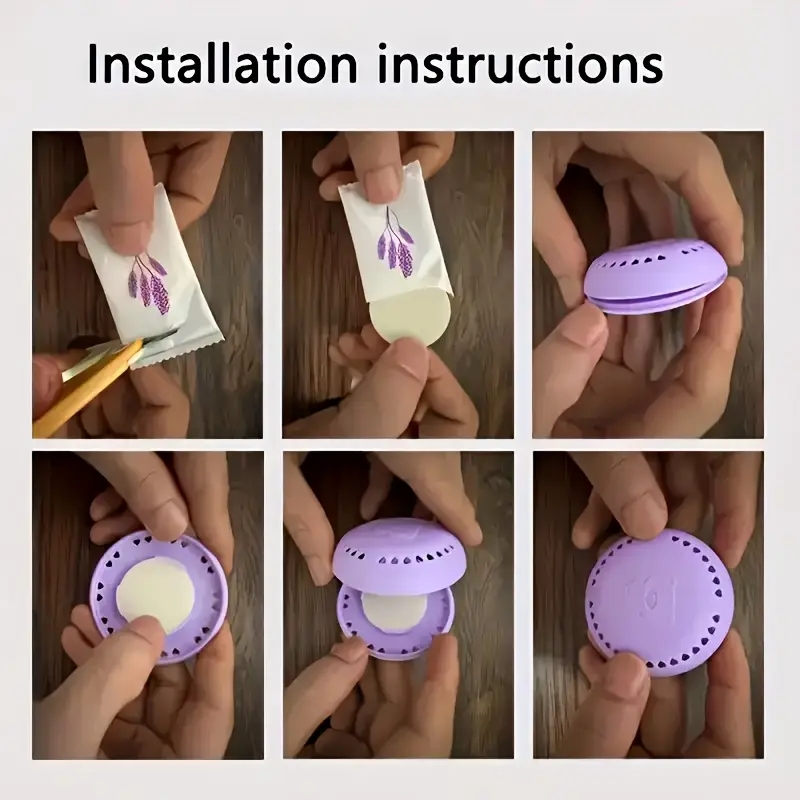 Installation instructions