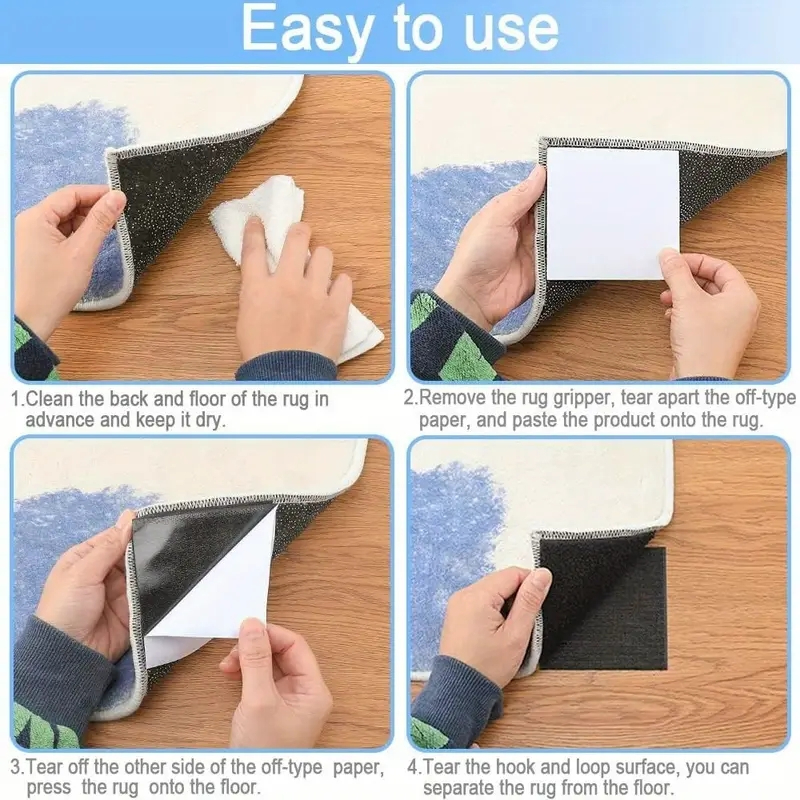 Easy to use

1.Clean the back and floor of the rug in advance and keep it dry.

2.Remove the rug gripper, tear apart the off-type paper, and paste the product onto the rug.

3.Tear off the other side of the off-type paper, press the rug onto the floor.

4.Tear the hook and loop surface, you can separate the rug from the floor.