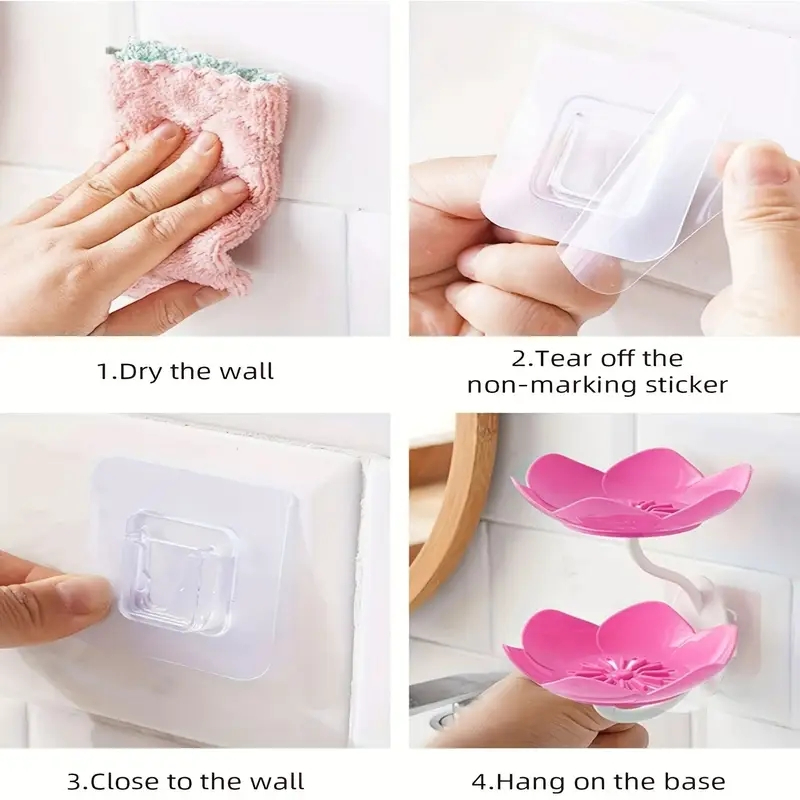 1.Dry the wall

2.Tear off the non-marking sticker

3.Close to the wall

4.Hang on the base