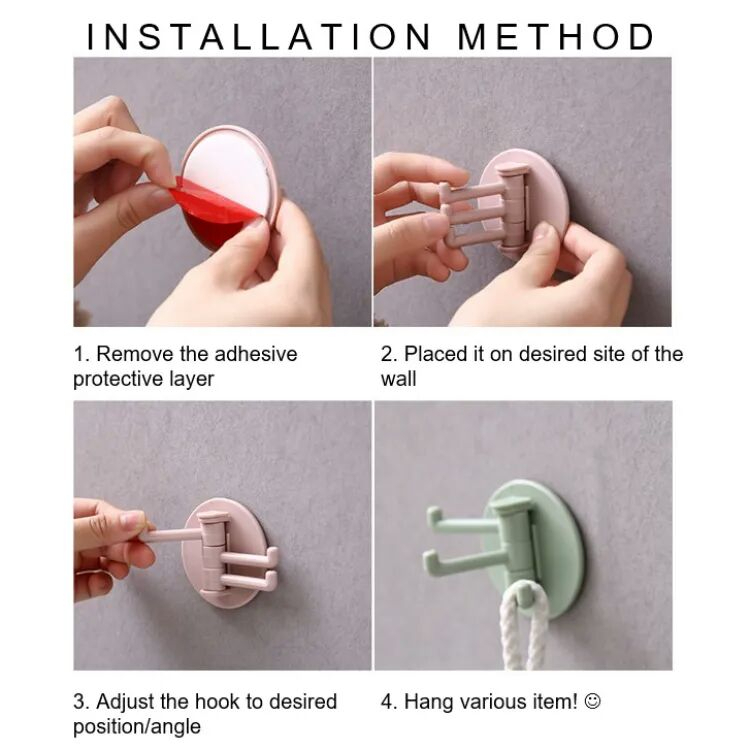 INSTALLATION METHOD

1. Remove the adhesive protective layer

2. Placed it on desired site of the wall

3. Adjust the hook to desired position/angle

4. Hang various item! ☺