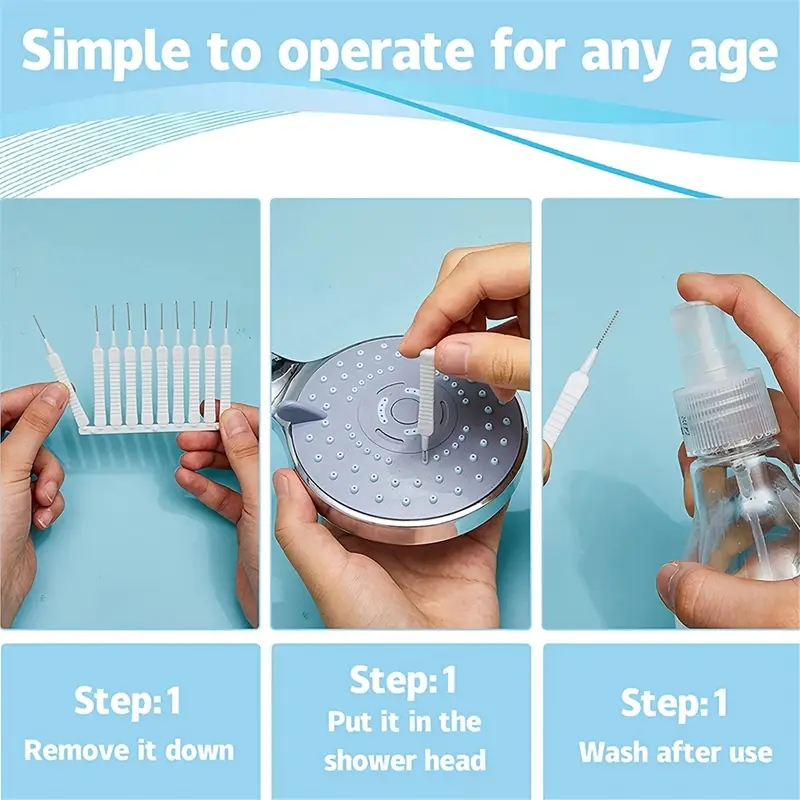 Simple to operate for any age

Step:1
Remove it down

Step:1
Put it in the shower head

Step:1
Wash after use